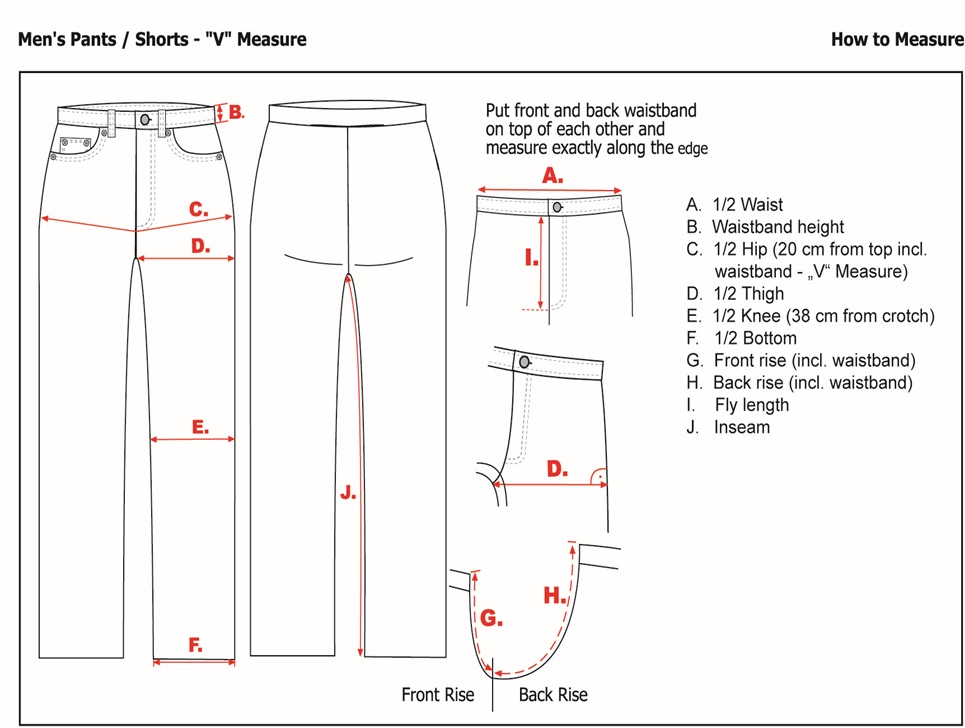 Men's Pants / Shorts - "V" Measure

How to Measure

B.

C.

D.

E.

F.

J.

Put front and back waistband on top of each other and measure exactly along the edge

A.

I.

D.

G.

H.

Front Rise

Back Rise

A. 1/2 Waist
B. Waistband height
C. 1/2 Hip (20 cm from top incl. waistband - „V“ Measure)
D. 1/2 Thigh
E. 1/2 Knee (38 cm from crotch)
F. 1/2 Bottom
G. Front rise (incl. waistband)
H. Back rise (incl. waistband)
I. Fly length
J. Inseam