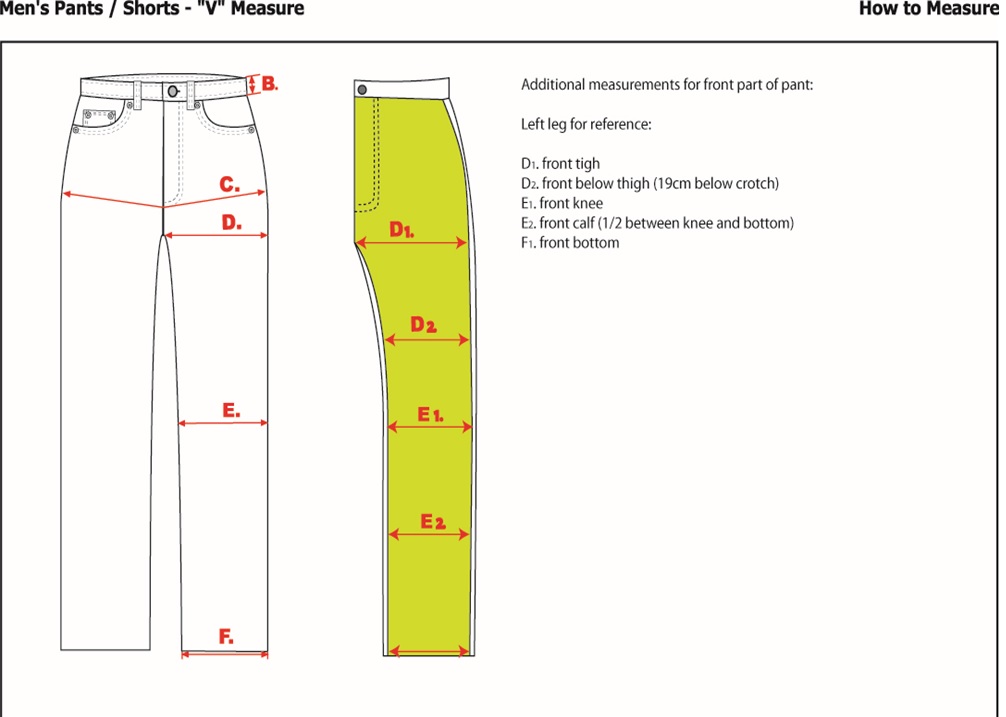 Men's Pants / Shorts - "V" Measure

How to Measure

B.

C.

D.

E.

F.

D1.

D2

E1.

E2

Additional measurements for front part of pant:

Left leg for reference:

D1. front tigh
D2. front below thigh (19cm below crotch)
E1. front knee
E2. front calf (1/2 between knee and bottom)
F1. front bottom